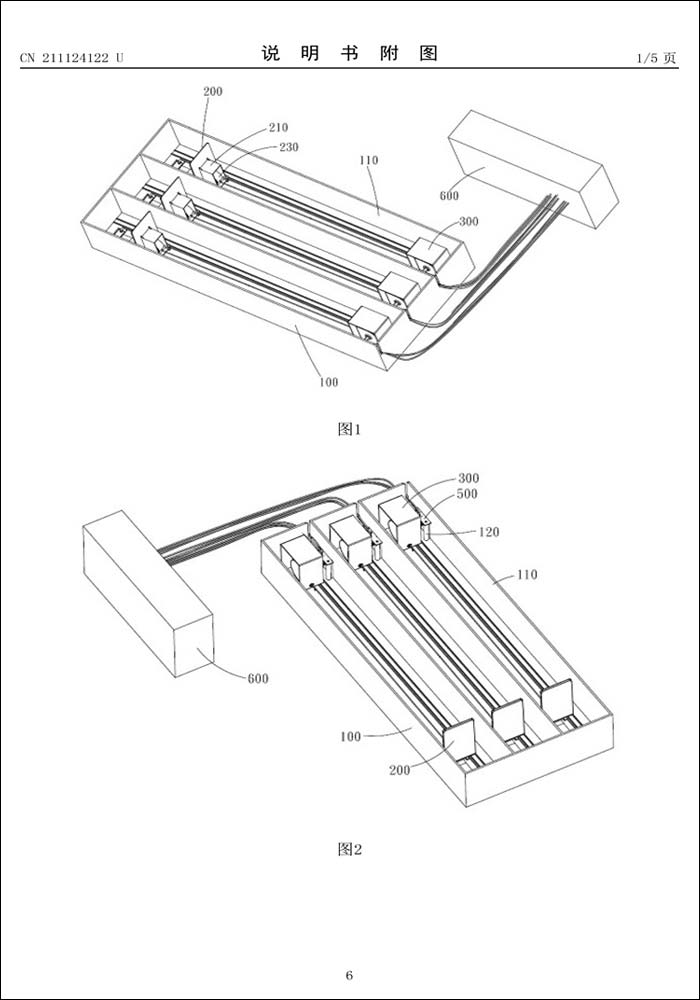 CN 211124122 U

说 明 书 附 图

1/5 页

200
210
230
110
600
300
100

图1

300
500
120
110
600
100
200

图2

6