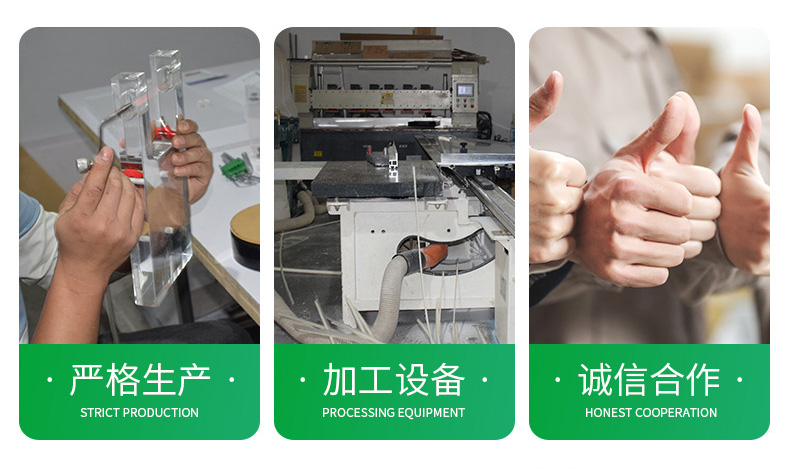 · 严格生产 ·
STRICT PRODUCTION

· 加工设备 ·
PROCESSING EQUIPMENT

· 诚信合作 ·
HONEST COOPERATION